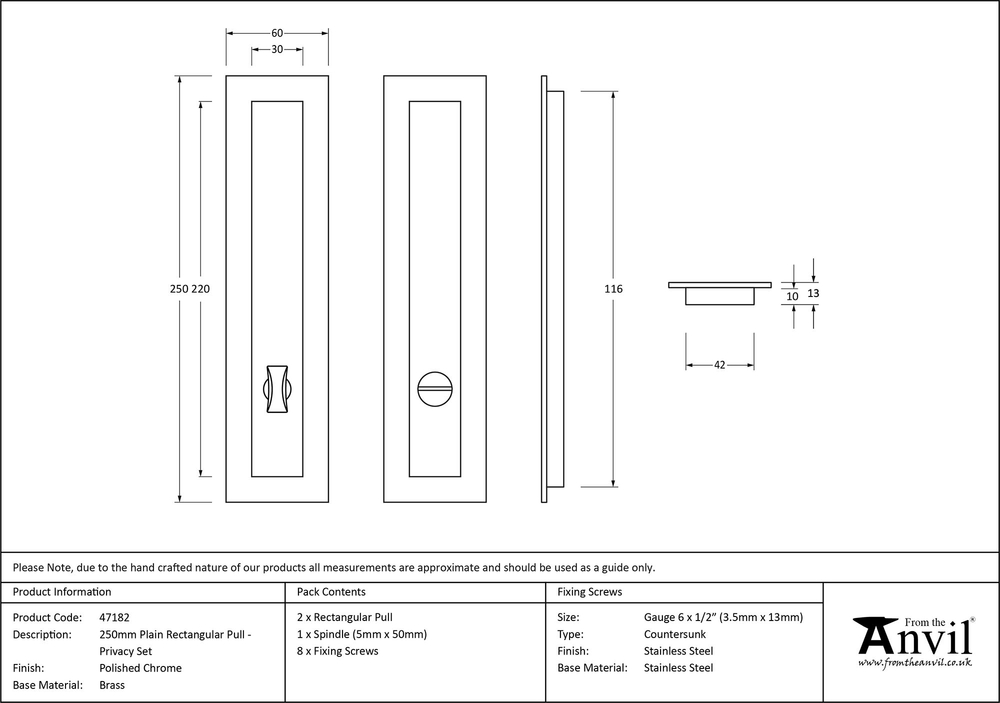 60
30
250 220
116
10
13
42

Please Note, due to the hand crafted nature of our products all measurements are approximate and should be used as a guide only.

Product Information
Product Code: 47182
Description: 250mm Plain Rectangular Pull - Privacy Set
Finish: Polished Chrome
Base Material: Brass

Pack Contents
2 x Rectangular Pull
1 x Spindle (5mm x 50mm)
8 x Fixing Screws

Fixing Screws
Size: Gauge 6 x 1/2" (3.5mm x 13mm)
Type: Countersunk
Finish: Stainless Steel
Base Material: Stainless Steel

From the
Anvil
www.fromtheanvil.co.uk