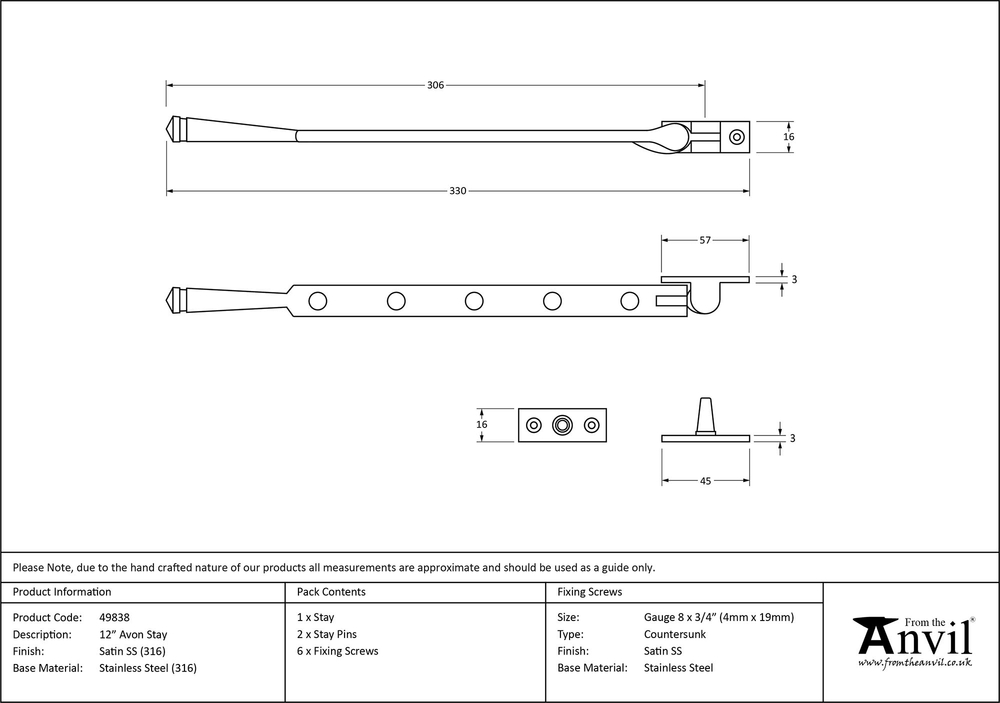 306

16

330

57

3

16

3

45

Please Note, due to the hand crafted nature of our products all measurements are approximate and should be used as a guide only.

Product Information

Product Code: 49838
Description: 12" Avon Stay
Finish: Satin SS (316)
Base Material: Stainless Steel (316)

Pack Contents

1 x Stay
2 x Stay Pins
6 x Fixing Screws

Fixing Screws

Size: Gauge 8 x 3/4" (4mm x 19mm)
Type: Countersunk
Finish: Satin SS
Base Material: Stainless Steel

From the Anvil
www.fromtheanvil.co.uk