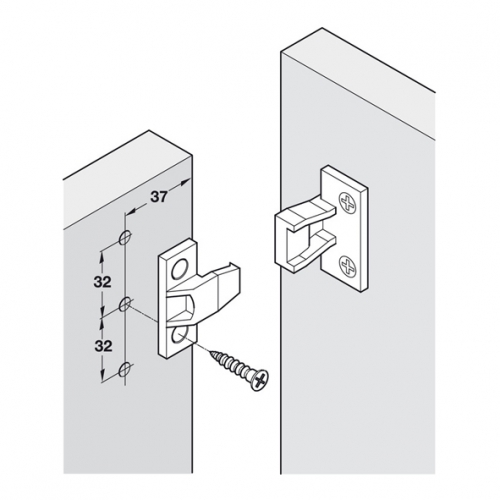 37

32

32